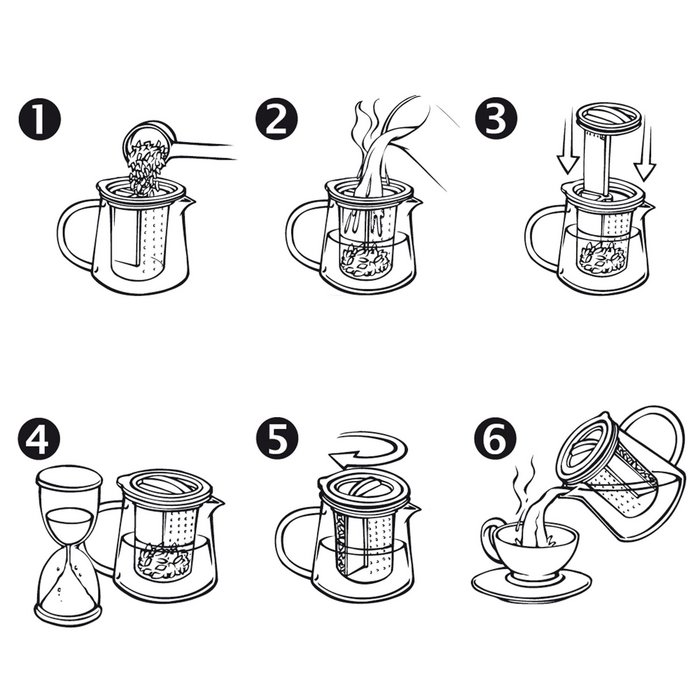 1
2
3
4
5
6